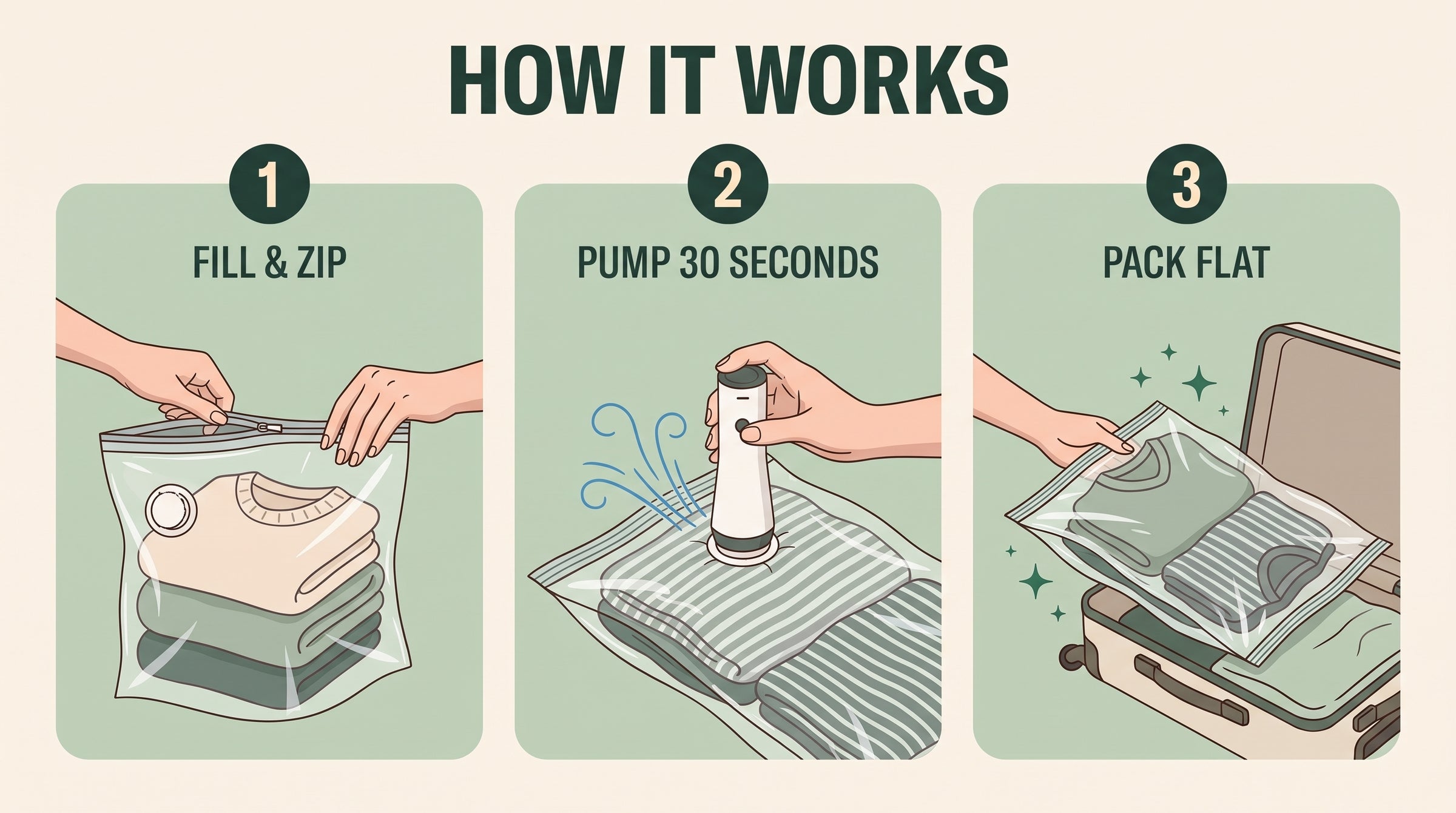 HOW IT WORKS

1
FILL & ZIP

2
PUMP 30 SECONDS

3
PACK FLAT